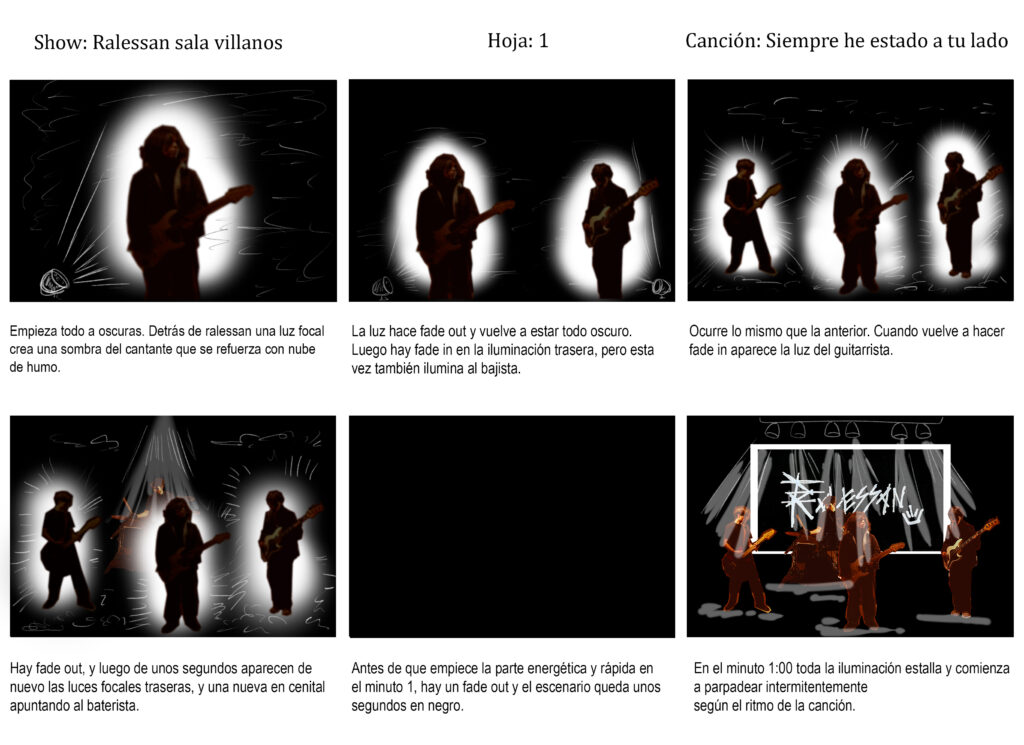 Show: Ralessan sala villanos

Hoja: 1

Canción: Siempre he estado a tu lado

Empieza todo a oscuras. Detrás de ralessan una luz focal crea una sombra del cantante que se refuerza con nube de humo.

La luz hace fade out y vuelve a estar todo oscuro. Luego hay fade in en la iluminación trasera, pero esta vez también ilumina al bajista.

Ocurre lo mismo que la anterior. Cuando vuelve a hacer fade in aparece la luz del guitarrista.

Hay fade out, y luego de unos segundos aparecen de nuevo las luces focales traseras, y una nueva en cenital apuntando al baterista.

Antes de que empiece la parte energética y rápida en el minuto 1, hay un fade out y el escenario queda unos segundos en negro.

RALESSAN

En el minuto 1:00 toda la iluminación estalla y comienza a parpadear intermitentemente según el ritmo de la canción.